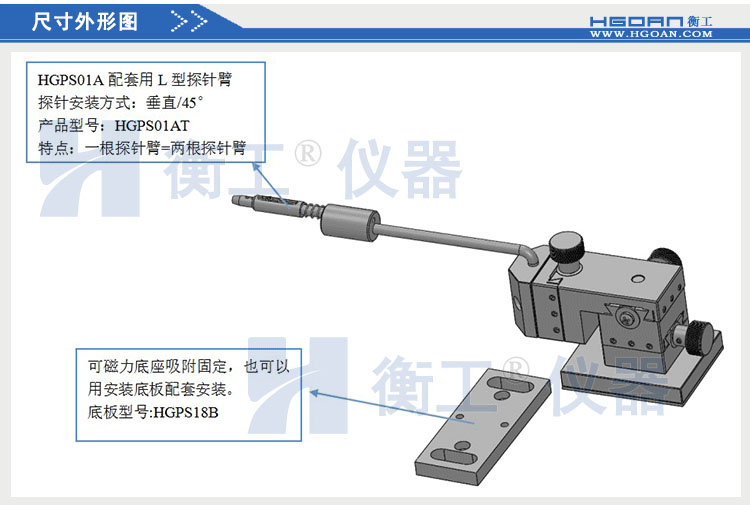 尺寸外形图 >>

HGOAN 衡工
WWW.HGOAN.COM

HGPS01A 配套用 L 型探针臂
探针安装方式：垂直/45°
产品型号：HGPS01AT
特点：一根探针臂=两根探针臂

衡工® 仪器

可磁力底座吸附固定，也可以用安装底板配套安装。
底板型号:HGPS18B

衡工® 仪器